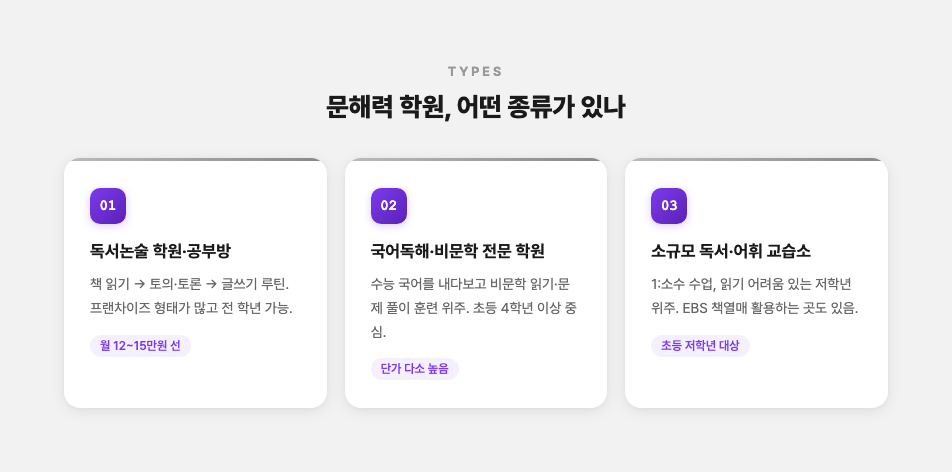 TYPES

문해력 학원, 어떤 종류가 있나

01

독서논술 학원·공부방

책 읽기 → 토의·토론 → 글쓰기 루틴. 프랜차이즈 형태가 많고 전 학년 가능.

월 12~15만원 선

02

국어독해·비문학 전문 학원

수능 국어를 내다보고 비문학 읽기·문제 풀이 훈련 위주. 초등 4학년 이상 중심.

단가 다소 높음

03

소규모 독서·어휘 교습소

1:소수 수업, 읽기 어려움 있는 저학년 위주. EBS 책열매 활용하는 곳도 있음.

초등 저학년 대상